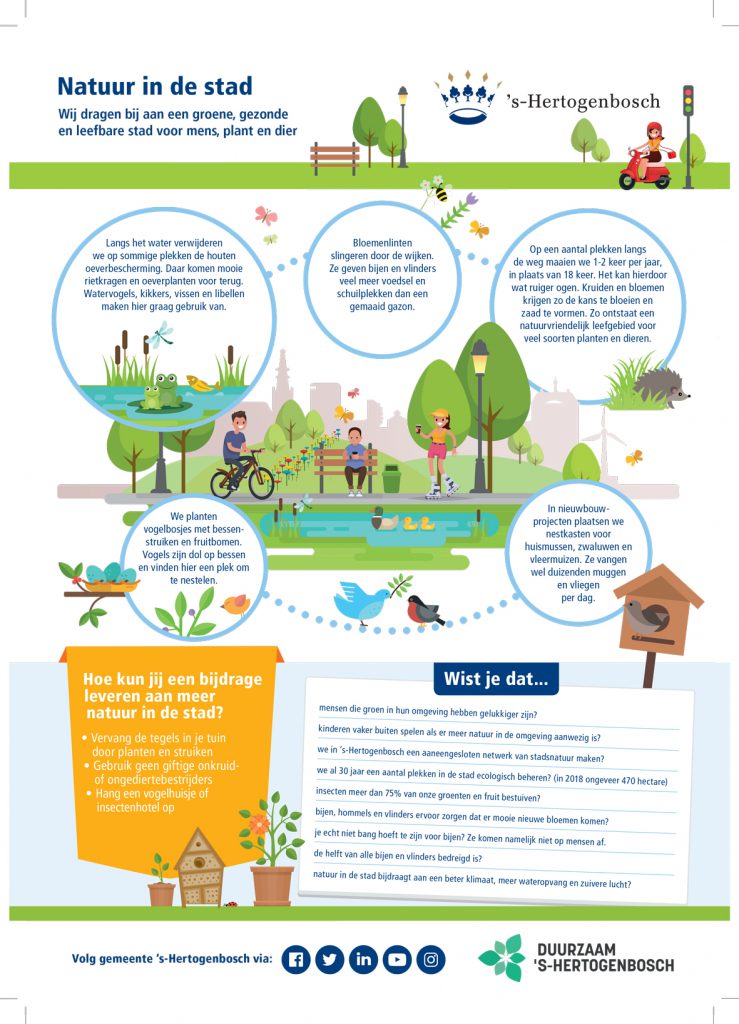 Natuur in de stad

Wij dragen bij aan een groene, gezonde en leefbare stad voor mens, plant en dier

's-Hertogenbosch

Langs het water verwijderen we op sommige plekken de houten oeverbescherming. Daar komen mooie rietkragen en oeverplanten voor terug. Watervogels, kikkers, vissen en libellen maken hier graag gebruik van.

Bloemenlinten slingeren door de wijken. Ze geven bijen en vlinders veel meer voedsel en schuilplekken dan een gemaaid gazon.

Op een aantal plekken langs de weg maaien we 1-2 keer per jaar, in plaats van 18 keer. Het kan hierdoor wat ruiger ogen. Kruiden en bloemen krijgen zo de kans te bloeien en zaad te vormen. Zo ontstaat een natuurvriendelijk leefgebied voor veel soorten planten en dieren.

We planten vogelbosjes met bessenstruiken en fruitbomen. Vogels zijn dol op bessen en vinden hier een plek om te nestelen.

In nieuwbouwprojecten plaatsen we nestkasten voor huismussen, zwaluwen en vleermuizen. Ze vangen wel duizenden muggen en vliegen per dag.

Hoe kun jij een bijdrage leveren aan meer natuur in de stad?

• Vervang de tegels in je tuin door planten en struiken
• Gebruik geen giftige onkruid- of ongediertebestrijders
• Hang een vogelhuisje of insectenhotel op

Wist je dat...

mensen die groen in hun omgeving hebben gelukkiger zijn?
kinderen vaker buiten spelen als er meer natuur in de omgeving aanwezig is?
we in 's-Hertogenbosch een aaneengesloten netwerk van stadsnatuur maken?
we al 30 jaar een aantal plekken in de stad ecologisch beheren? (in 2018 ongeveer 470 hectare)
insecten meer dan 75% van onze groenten en fruit bestuiven?
bijen, hommels en vlinders ervoor zorgen dat er mooie nieuwe bloemen komen?
je echt niet bang hoeft te zijn voor bijen? Ze komen namelijk niet op mensen af.
de helft van alle bijen en vlinders bedreigd is?
natuur in de stad bijdraagt aan een beter klimaat, meer wateropvang en zuivere lucht?

Volg gemeente 's-Hertogenbosch via:

DUURZAAM 'S-HERTOGENBOSCH