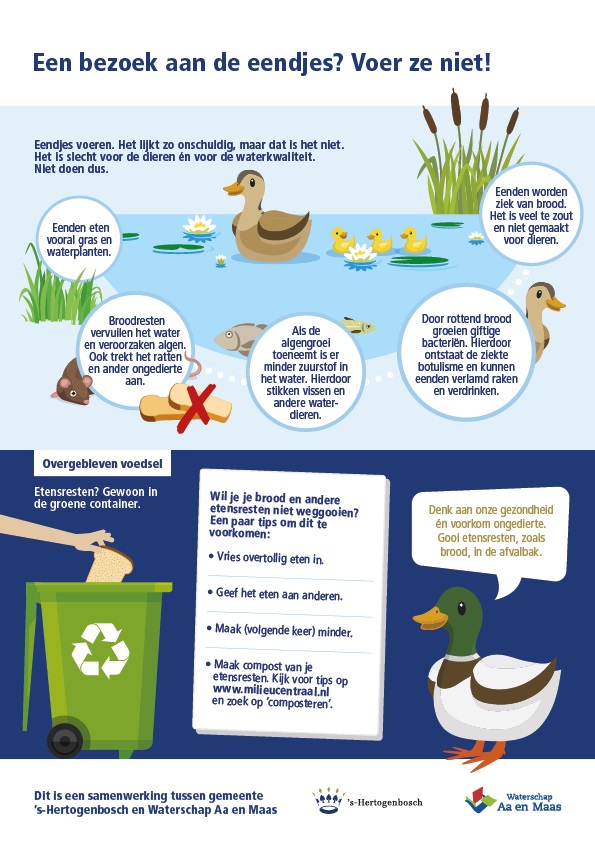 Een bezoek aan de eendjes? Voer ze niet!

Eendjes voeren. Het lijkt zo onschuldig, maar dat is het niet. Het is slecht voor de dieren én voor de waterkwaliteit. Niet doen dus.

Eenden eten vooral gras en waterplanten.

Eenden worden ziek van brood. Het is veel te zout en niet gemaakt voor dieren.

Broodresten vervuilen het water en veroorzaken algen. Ook trekt het ratten en ander ongedierte aan.

Als de algengroei toeneemt is er minder zuurstof in het water. Hierdoor stikken vissen en andere waterdieren.

Door rottend brood groeien giftige bacteriën. Hierdoor ontstaat de ziekte botulisme en kunnen eenden verlamd raken en verdrinken.

Overgebleven voedsel

Etensresten? Gewoon in de groene container.

Wil je je brood en andere etensresten niet weggooien? Een paar tips om dit te voorkomen:

• Vries overtollig eten in.

• Geef het eten aan anderen.

• Maak (volgende keer) minder.

• Maak compost van je etensresten. Kijk voor tips op www.milieucentraal.nl en zoek op 'composteren'.

Denk aan onze gezondheid én voorkom ongedierte. Gooi etensresten, zoals brood, in de afvalbak.

Dit is een samenwerking tussen gemeente 's-Hertogenbosch en Waterschap Aa en Maas

's-Hertogenbosch

Waterschap Aa en Maas